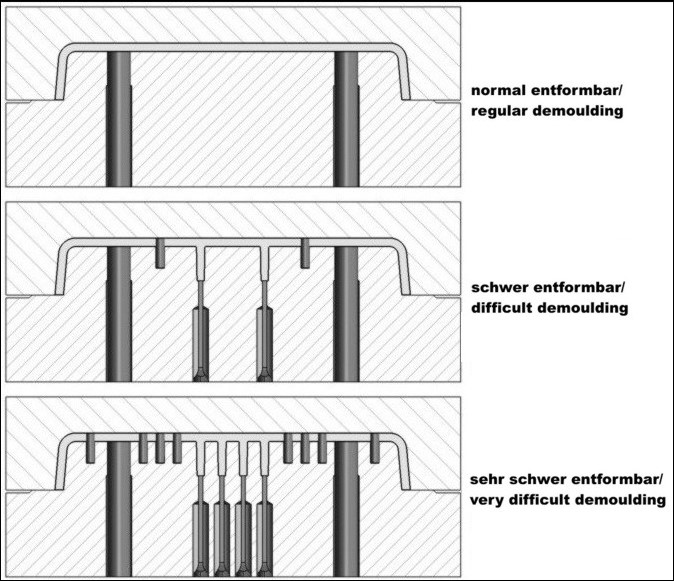 normal entformbar/
regular demoulding

schwer entformbar/
difficult demoulding

sehr schwer entformbar/
very difficult demoulding